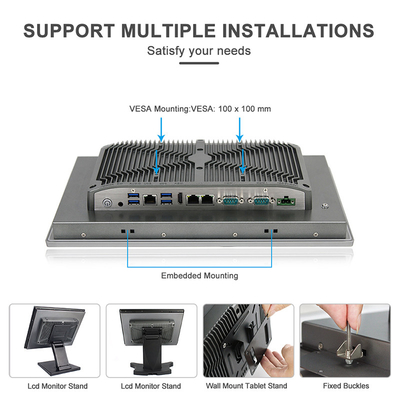 SUPPORT MULTIPLE INSTALLATIONS
Satisfy your needs

VESA Mounting:VESA: 100 x 100 mm

Embedded Mounting

Lcd Monitor Stand

Lcd Monitor Stand

Wall Mount Tablet Stand

Fixed Buckles